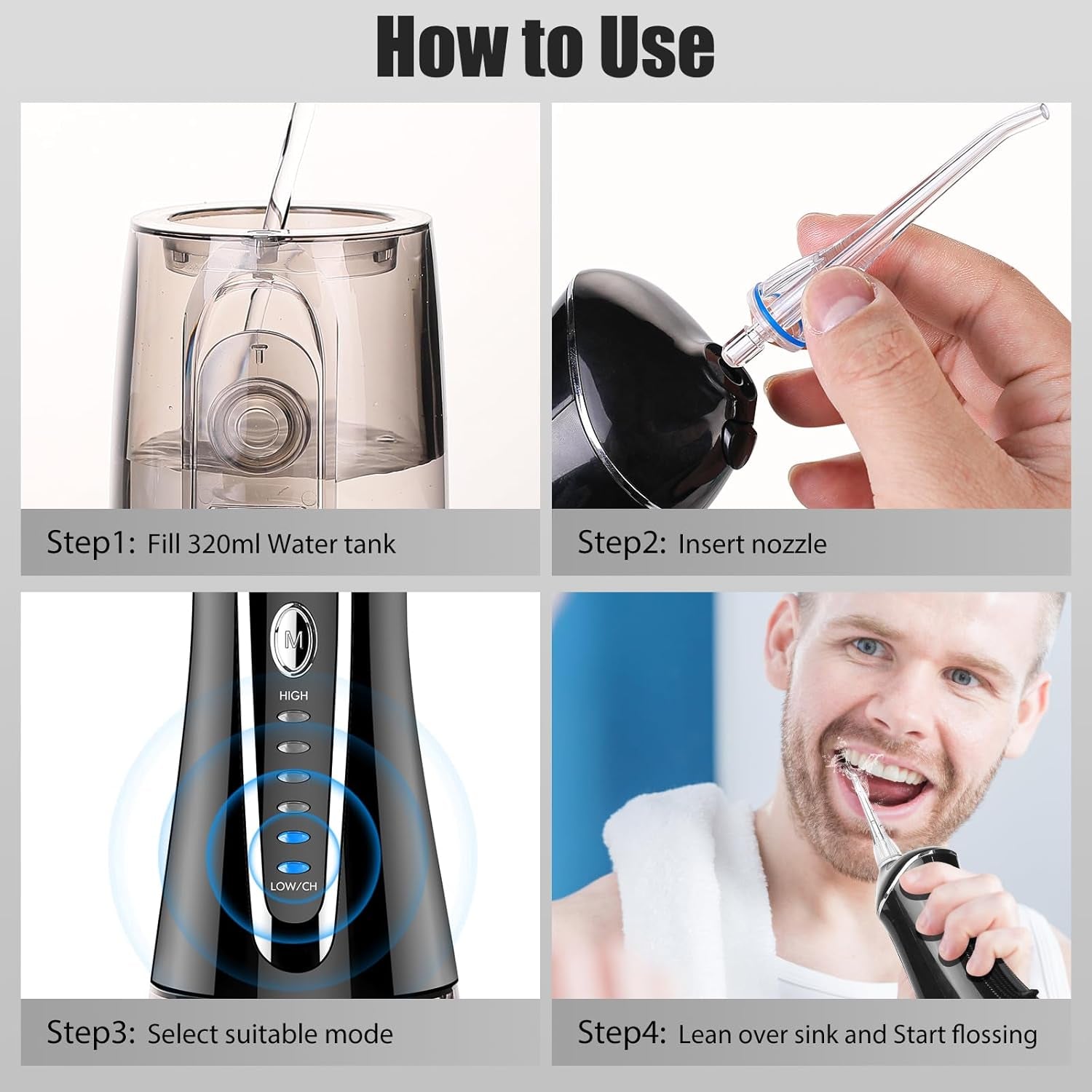 How to Use

Step1: Fill 320ml Water tank

Step2: Insert nozzle

M

HIGH

LOW/CH

Step3: Select suitable mode

Step4: Lean over sink and Start flossing